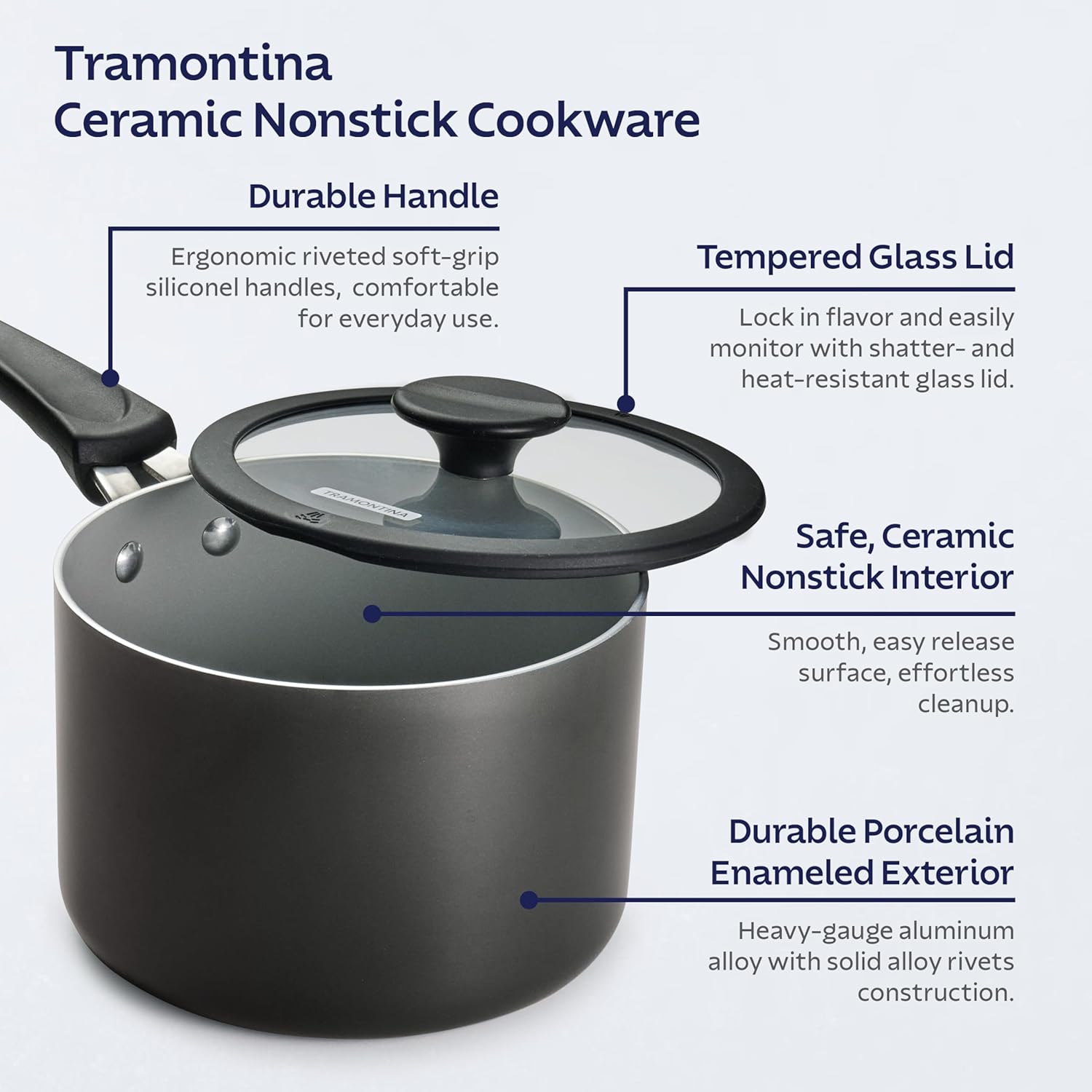 Tramontina
Ceramic Nonstick Cookware

Durable Handle

Ergonomic riveted soft-grip siliconel handles, comfortable for everyday use.

Tempered Glass Lid

Lock in flavor and easily monitor with shatter- and heat-resistant glass lid.

TRAMONTINA

Safe, Ceramic Nonstick Interior

Smooth, easy release surface, effortless cleanup.

Durable Porcelain Enameled Exterior

Heavy-gauge aluminum alloy with solid alloy rivets construction.